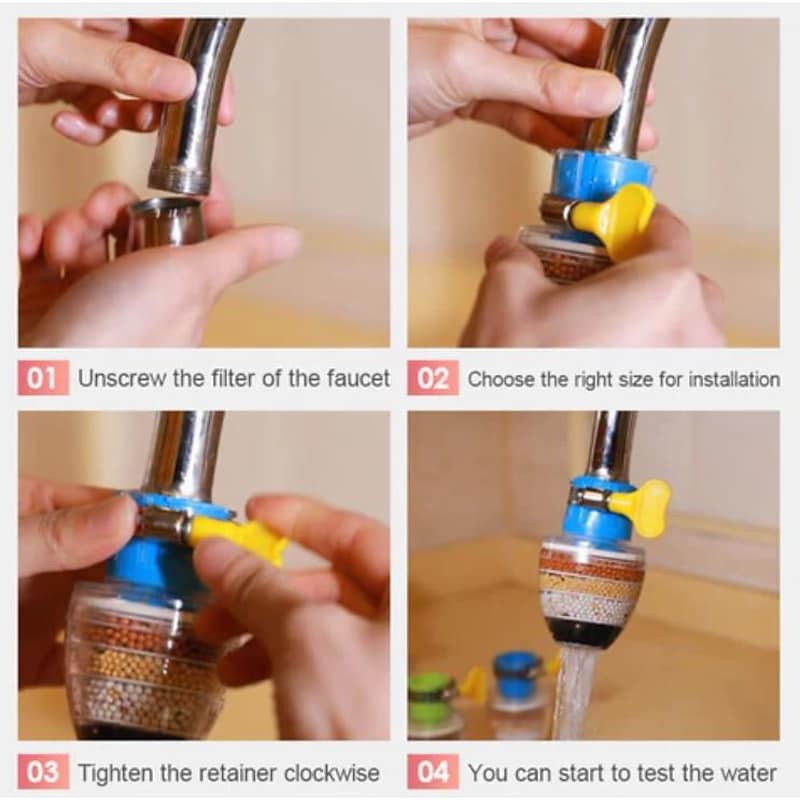 01 Unscrew the filter of the faucet

02 Choose the right size for installation

03 Tighten the retainer clockwise

04 You can start to test the water